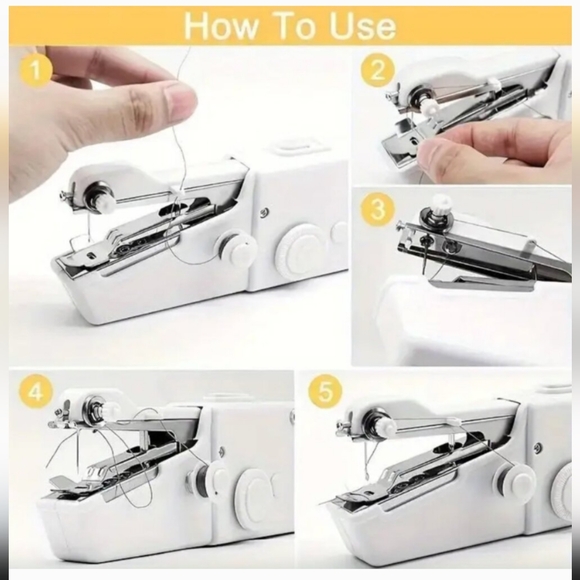 How To Use

1

2

3

4

5